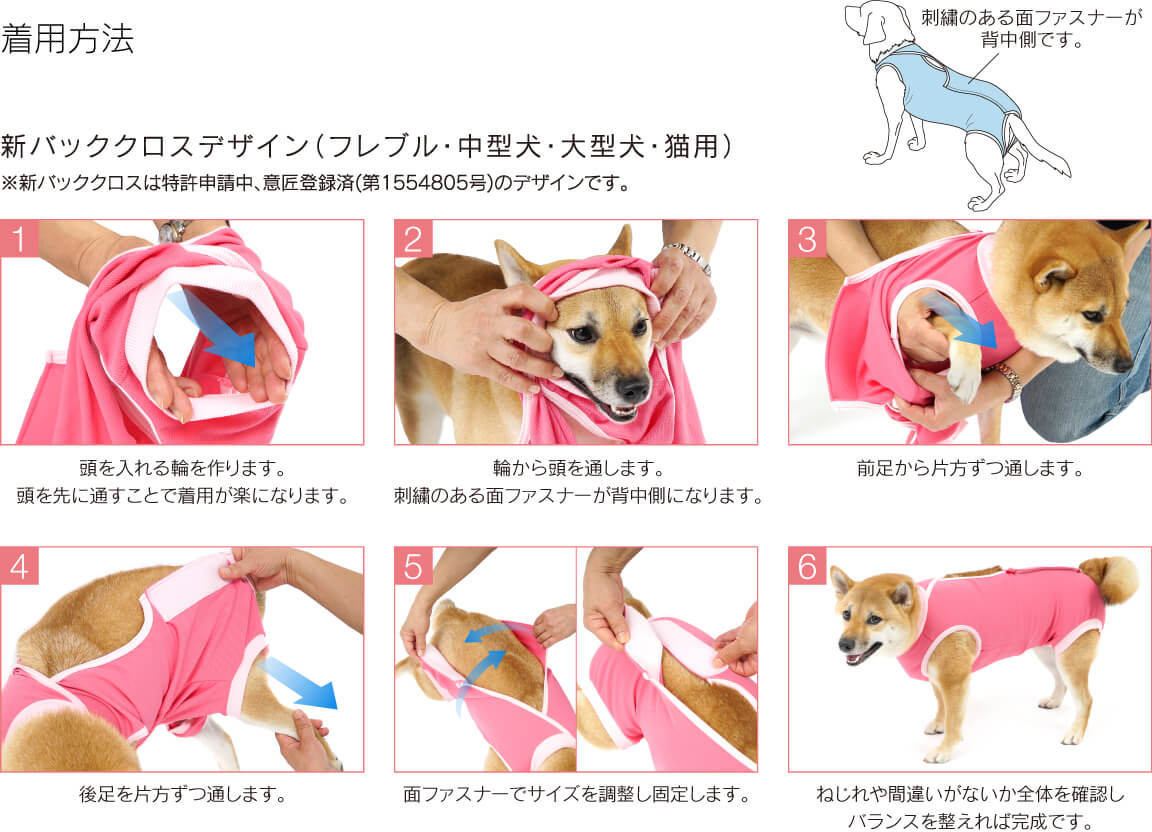 着用方法

刺繍のある面ファスナーが背中側です。

新バッククロスデザイン（フレブル・中型犬・大型犬・猫用）
※新バッククロスは特許申請中、意匠登録済(第1554805号)のデザインです。

1
頭を入れる輪を作ります。
頭を先に通すことで着用が楽になります。

2
輪から頭を通します。
刺繍のある面ファスナーが背中側になります。

3
前足から片方ずつ通します。

4
後足を片方ずつ通します。

5
面ファスナーでサイズを調整し固定します。

6
ねじれや間違いがないか全体を確認し
バランスを整えれば完成です。